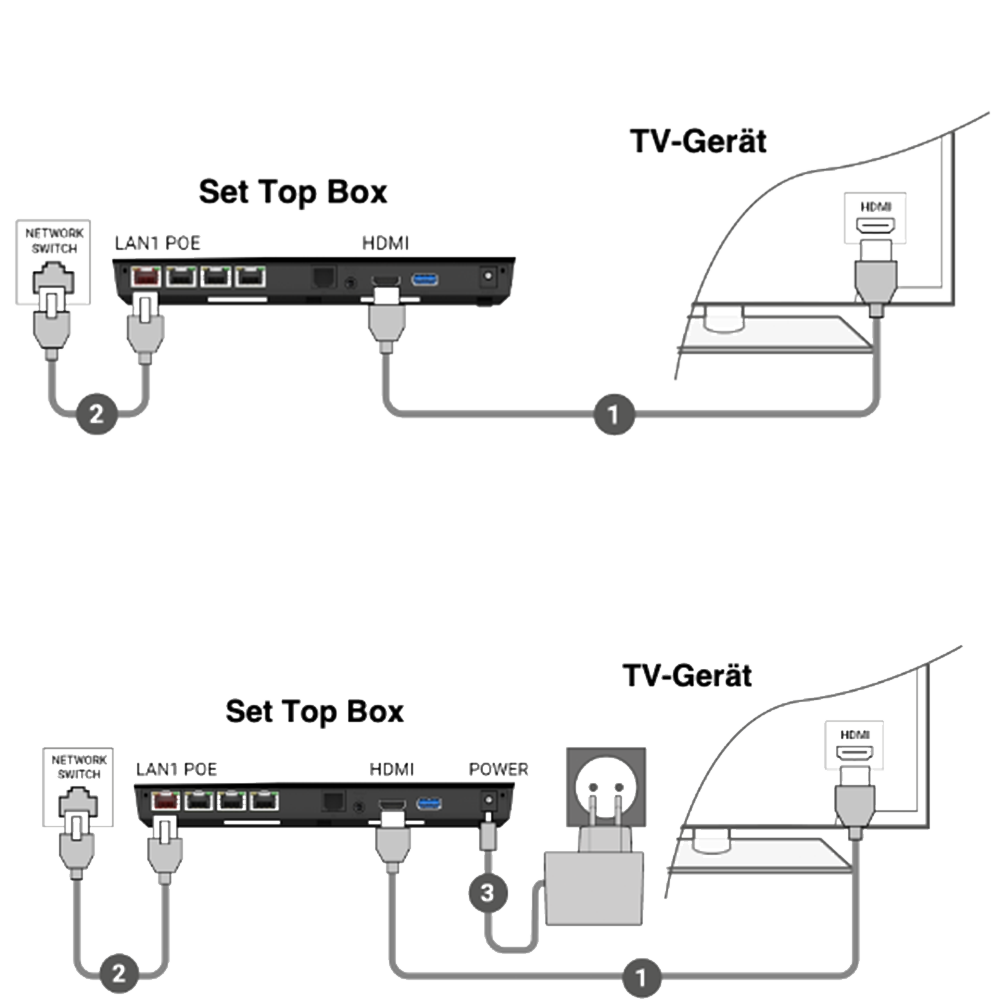 TV-Gerät

Set Top Box

NETWORK SWITCH

LAN1 POE

HDMI

HDMI

2

1

TV-Gerät

Set Top Box

NETWORK SWITCH

LAN1 POE

HDMI

POWER

HDMI

3

2

1